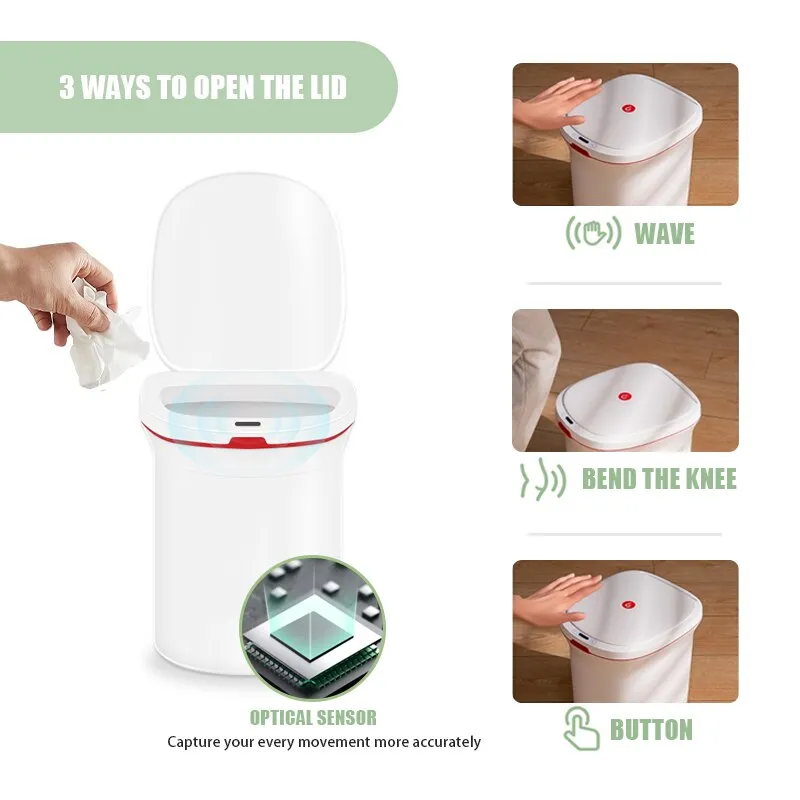 3 WAYS TO OPEN THE LID

OPTICAL SENSOR
Capture your every movement more accurately

WAVE

BEND THE KNEE

BUTTON